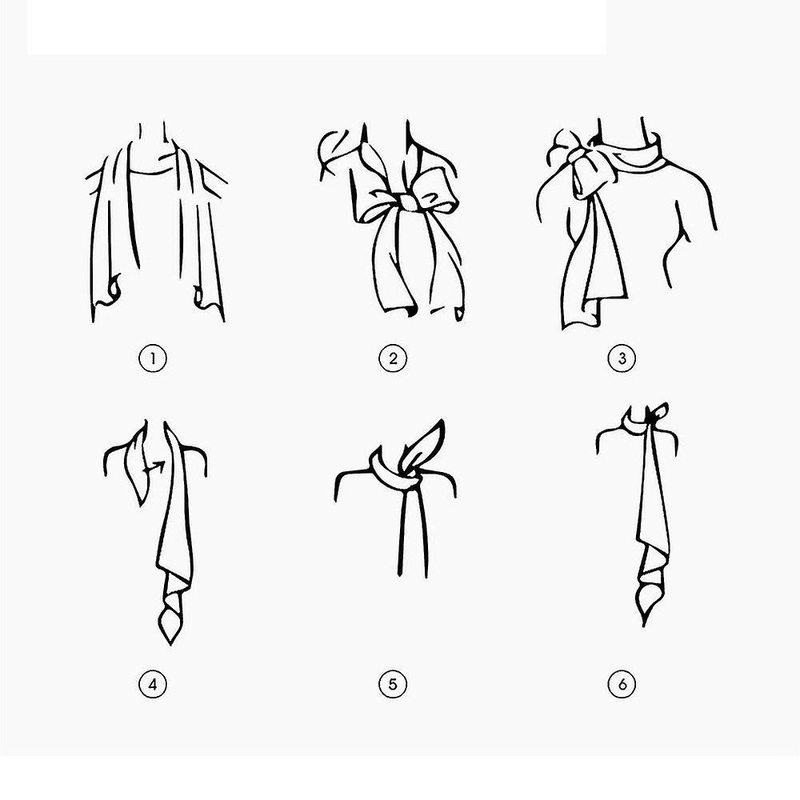 ①
②
③
④
⑤
⑥